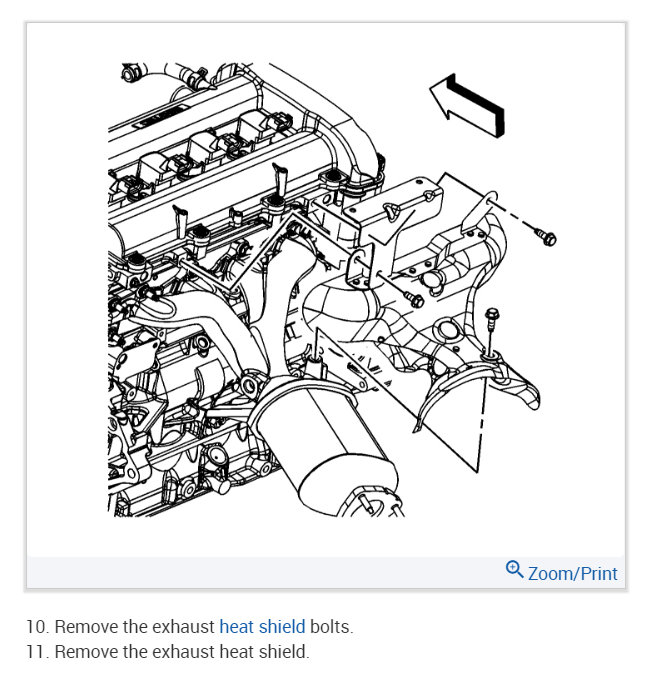 Zoom/Print

10. Remove the exhaust heat shield bolts.
11. Remove the exhaust heat shield.