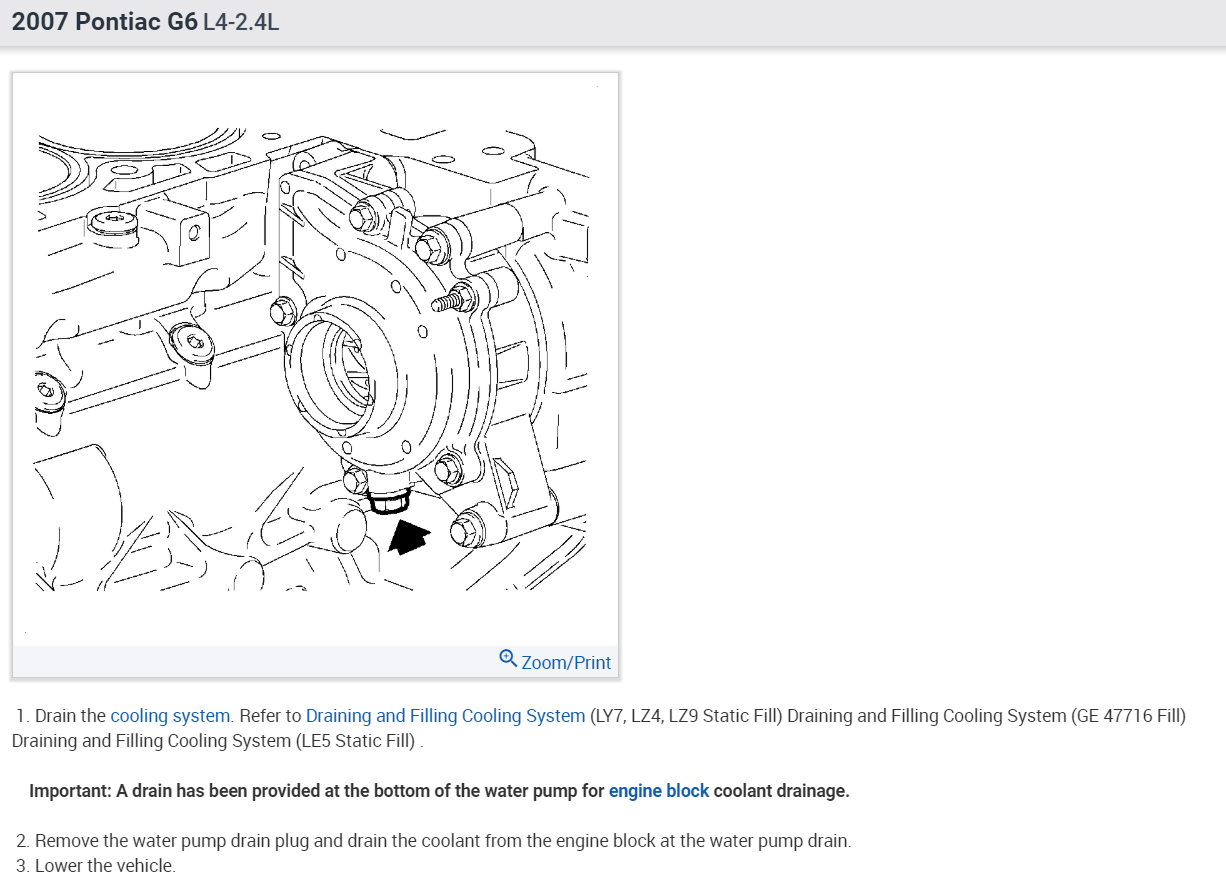 2007 Pontiac G6 L4-2.4L

Zoom/Print

1. Drain the cooling system. Refer to Draining and Filling Cooling System (LY7, LZ4, LZ9 Static Fill) Draining and Filling Cooling System (GE 47716 Fill) Draining and Filling Cooling System (LE5 Static Fill) .

Important: A drain has been provided at the bottom of the water pump for engine block coolant drainage.

2. Remove the water pump drain plug and drain the coolant from the engine block at the water pump drain.
3. Lower the vehicle.