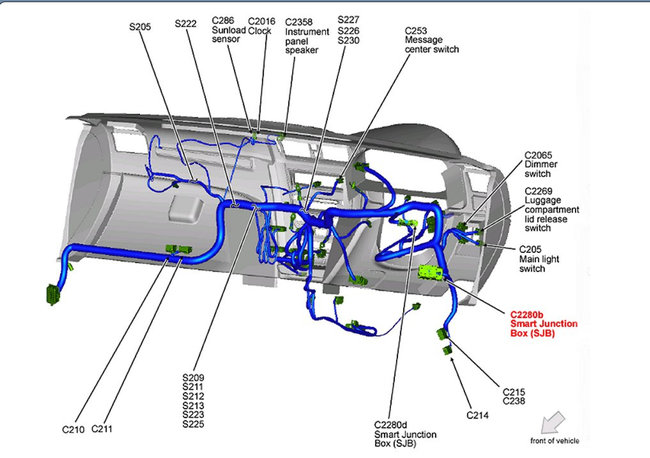 S205

S222

C286
Sunload
sensor

C2016
Clock

C2358
Instrument
panel
speaker

S227
S226
S230

C253
Message
center switch

C2065
Dimmer
switch

C2269
Luggage
compartment
lid release
switch

C205
Main light
switch

C2280b
Smart Junction
Box (SJB)

C215
C238

C214

C2280d
Smart Junction
Box (SJB)

S209
S211
S212
S213
S223
S225

C210

C211

front of vehicle