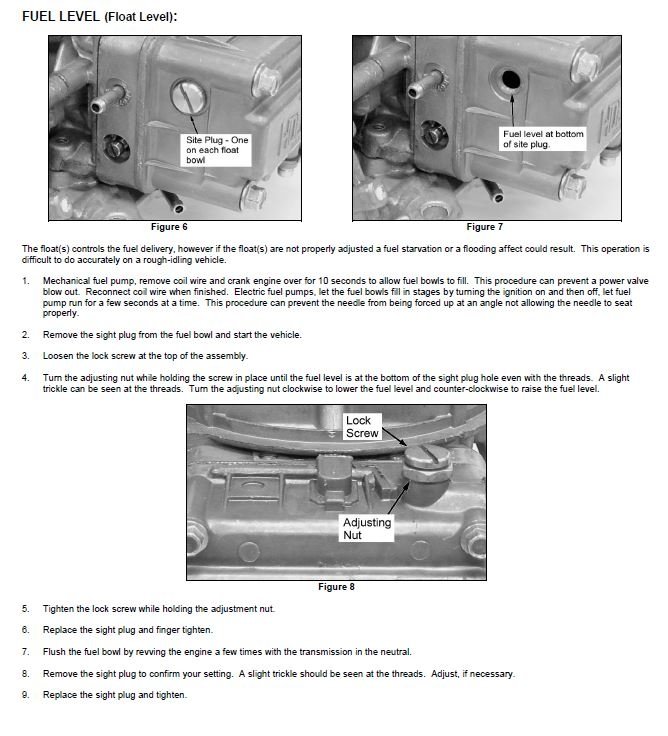 FUEL LEVEL (Float Level):

Site Plug - One on each float bowl

Figure 6

Fuel level at bottom of site plug.

Figure 7

The float(s) controls the fuel delivery, however if the float(s) are not properly adjusted a fuel starvation or a flooding affect could result. This operation is difficult to do accurately on a rough-idling vehicle.

1. Mechanical fuel pump, remove coil wire and crank engine over for 10 seconds to allow fuel bowls to fill. This procedure can prevent a power valve blow out. Reconnect coil wire when finished. Electric fuel pumps, let the fuel bowls fill in stages by turning the ignition on and then off, let fuel pump run for a few seconds at a time. This procedure can prevent the needle from being forced up at an angle not allowing the needle to seat properly.

2. Remove the sight plug from the fuel bowl and start the vehicle.

3. Loosen the lock screw at the top of the assembly.

4. Turn the adjusting nut while holding the screw in place until the fuel level is at the bottom of the sight plug hole even with the threads. A slight trickle can be seen at the threads. Turn the adjusting nut clockwise to lower the fuel level and counter-clockwise to raise the fuel level.

Lock Screw

Adjusting Nut

Figure 8

5. Tighten the lock screw while holding the adjustment nut.

6. Replace the sight plug and finger tighten.

7. Flush the fuel bowl by revving the engine a few times with the transmission in the neutral.

8. Remove the sight plug to confirm your setting. A slight trickle should be seen at the threads. Adjust, if necessary.

9. Replace the sight plug and tighten.