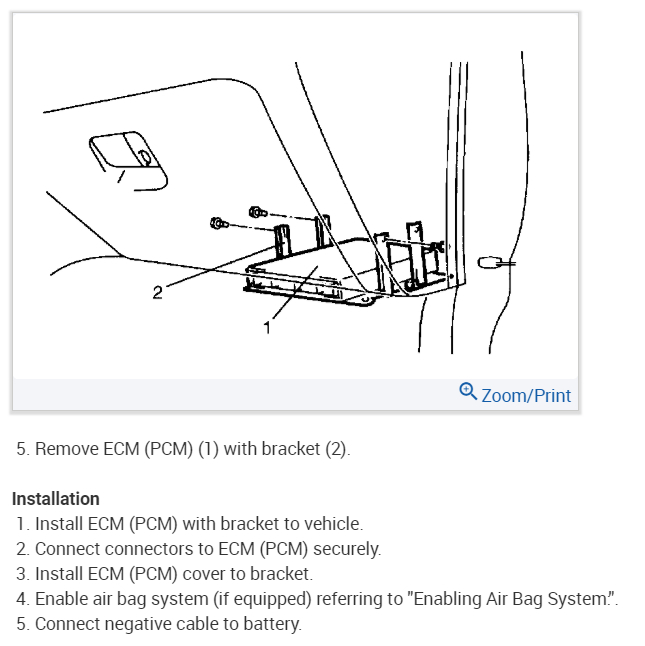 2
1
Zoom/Print

5. Remove ECM (PCM) (1) with bracket (2).

Installation
1. Install ECM (PCM) with bracket to vehicle.
2. Connect connectors to ECM (PCM) securely.
3. Install ECM (PCM) cover to bracket.
4. Enable air bag system (if equipped) referring to "Enabling Air Bag System.".
5. Connect negative cable to battery.