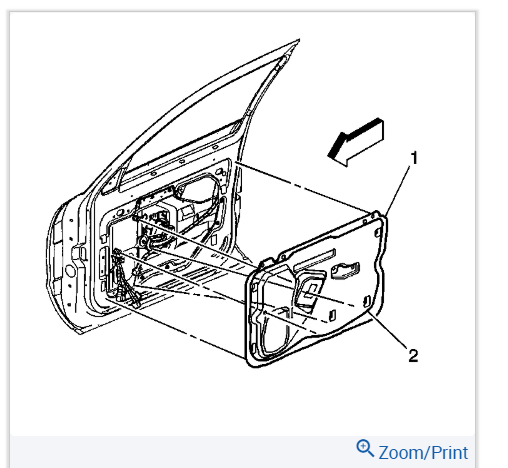 1

2

Zoom/Print