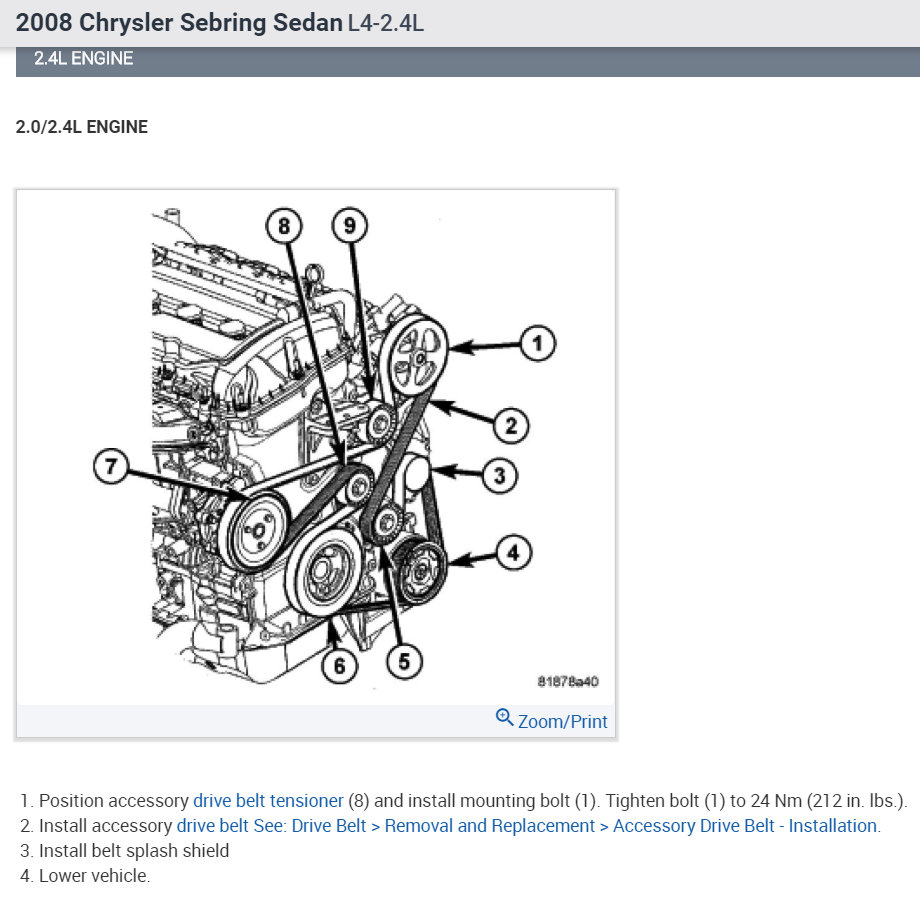 2008 Chrysler Sebring Sedan L4-2.4L

2.4L ENGINE

2.0/2.4L ENGINE

8
9
1
2
3
7
4
6
5
81878a40

Zoom/Print

1. Position accessory drive belt tensioner (8) and install mounting bolt (1). Tighten bolt (1) to 24 Nm (212 in. lbs.).
2. Install accessory drive belt See: Drive Belt > Removal and Replacement > Accessory Drive Belt - Installation.
3. Install belt splash shield
4. Lower vehicle.