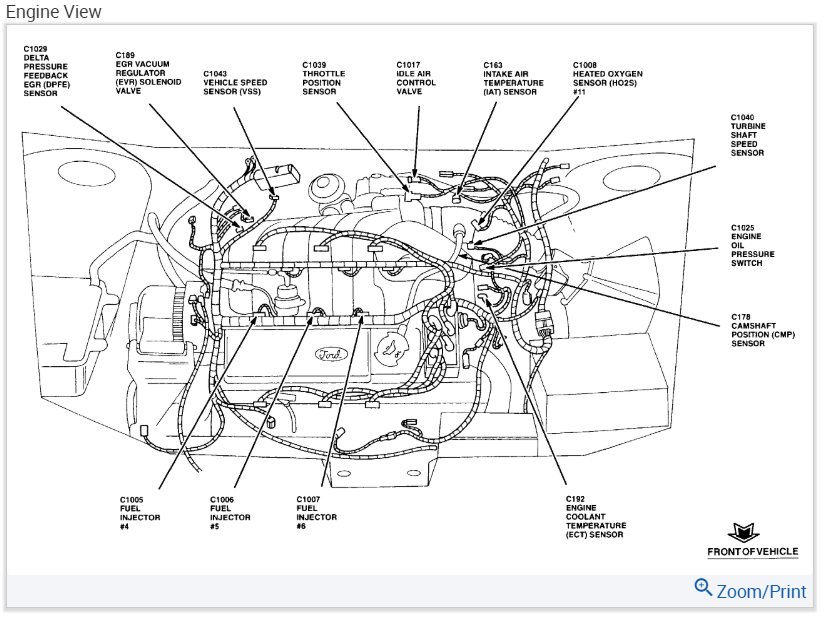 Engine View

C1029 DELTA PRESSURE FEEDBACK EGR (DPFE) SENSOR

C189 EGR VACUUM REGULATOR (EVR) SOLENOID VALVE

C1043 VEHICLE SPEED SENSOR (VSS)

C1039 THROTTLE POSITION SENSOR

C1017 IDLE AIR CONTROL VALVE

C163 INTAKE AIR TEMPERATURE (IAT) SENSOR

C1008 HEATED OXYGEN SENSOR (HO2S) #11

C1040 TURBINE SHAFT SPEED SENSOR

C1025 ENGINE OIL PRESSURE SWITCH

C178 CAMSHAFT POSITION (CMP) SENSOR

Ford

C1005 FUEL INJECTOR #4

C1006 FUEL INJECTOR #5

C1007 FUEL INJECTOR #6

C192 ENGINE COOLANT TEMPERATURE (ECT) SENSOR

FRONT OF VEHICLE

Zoom/Print