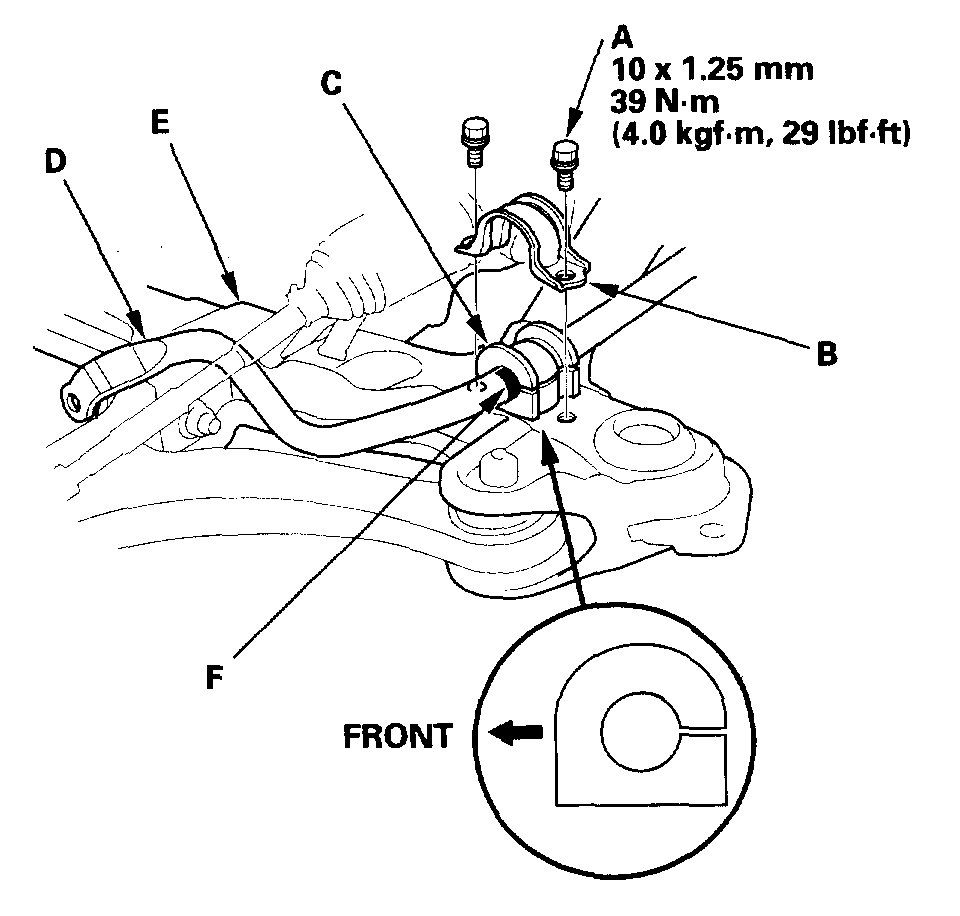 A
10 x 1.25 mm
39 N·m
(4.0 kgf·m, 29 lbf·ft)

C

E

D

B

F

FRONT