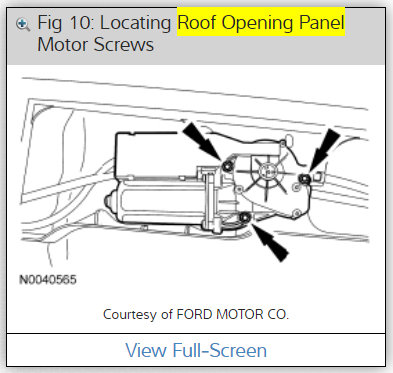 Fig 10: Locating Roof Opening Panel Motor Screws

N0040565

Courtesy of FORD MOTOR CO.

View Full-Screen