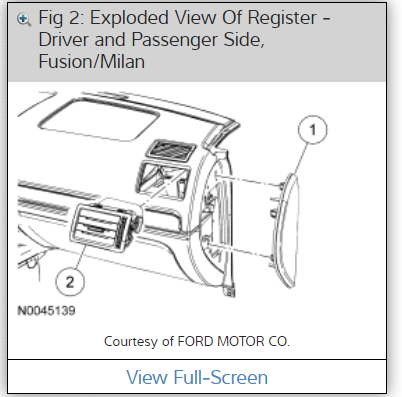 Fig 2: Exploded View Of Register - Driver and Passenger Side, Fusion/Milan

1

2

N0045139

Courtesy of FORD MOTOR CO.

View Full-Screen