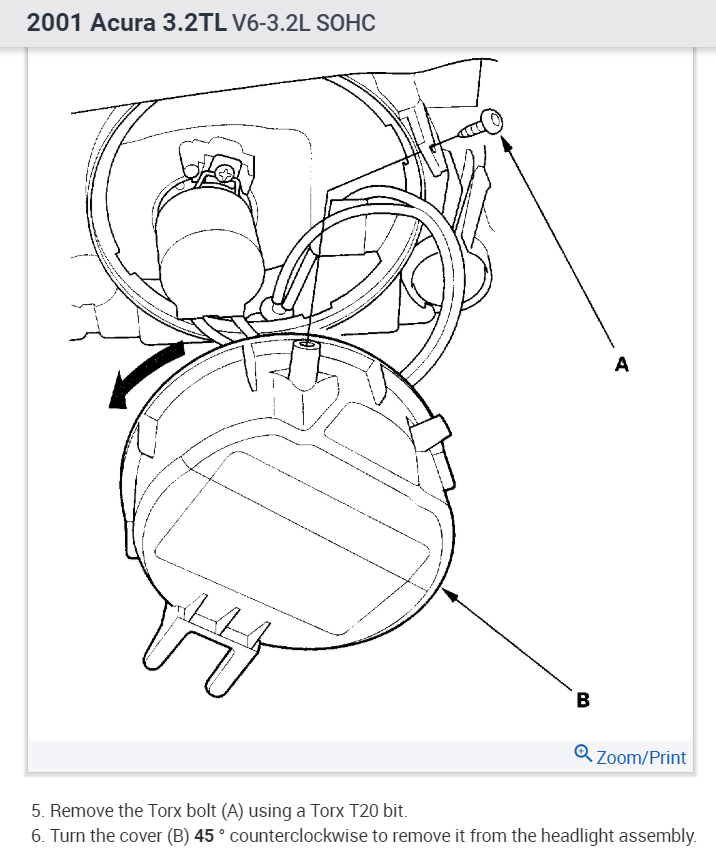 2001 Acura 3.2TL V6-3.2L SOHC

A

B

Zoom/Print

5. Remove the Torx bolt (A) using a Torx T20 bit.
6. Turn the cover (B) 45 ° counterclockwise to remove it from the headlight assembly.