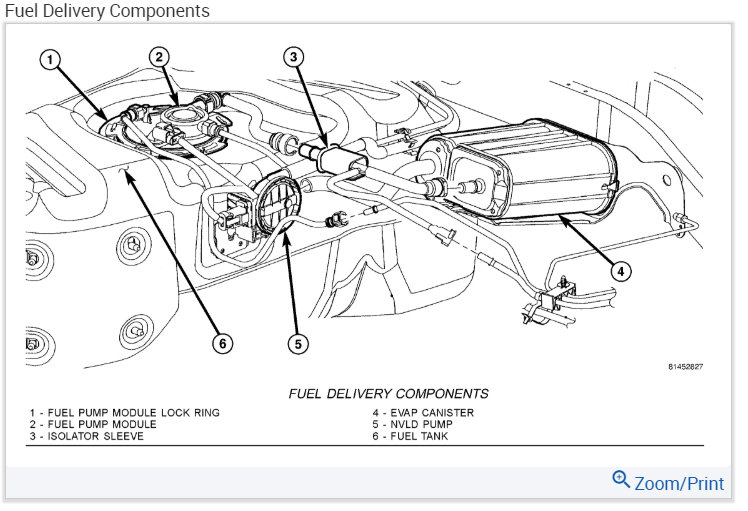 Fuel Delivery Components

1
2
3
4
5
6

81452827

FUEL DELIVERY COMPONENTS

1 - FUEL PUMP MODULE LOCK RING
2 - FUEL PUMP MODULE
3 - ISOLATOR SLEEVE

4 - EVAP CANISTER
5 - NVLD PUMP
6 - FUEL TANK

Zoom/Print