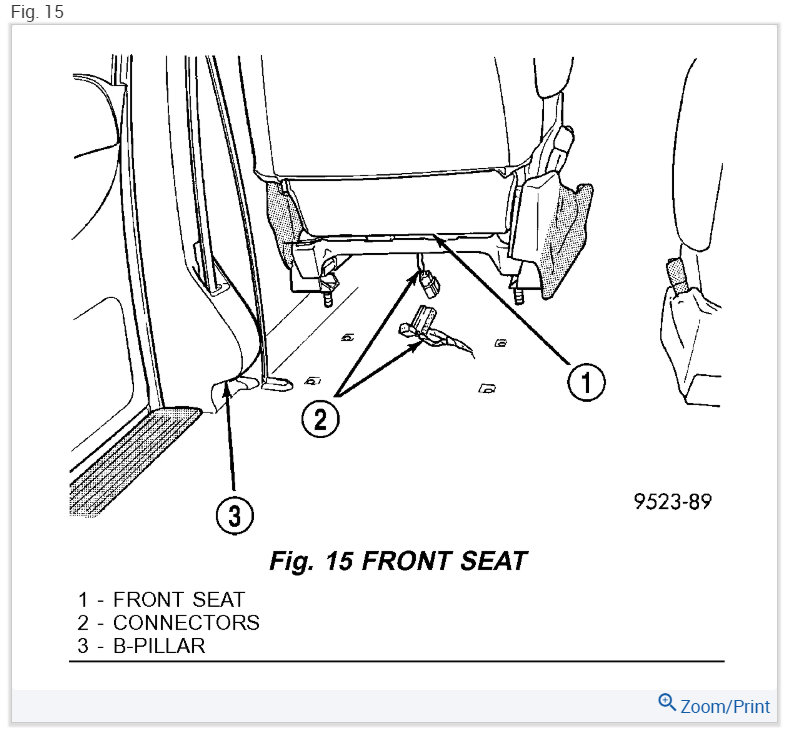 Fig. 15

1

2

3

9523-89

Fig. 15 FRONT SEAT

1 - FRONT SEAT
2 - CONNECTORS
3 - B-PILLAR

Zoom/Print