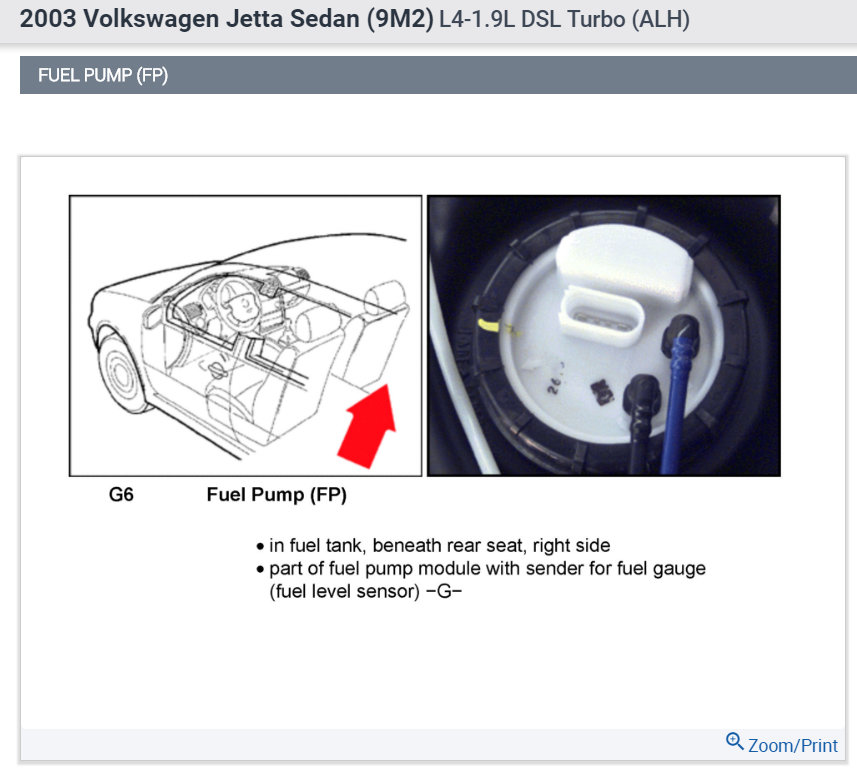 2003 Volkswagen Jetta Sedan (9M2) L4-1.9L DSL Turbo (ALH)

FUEL PUMP (FP)

G6 Fuel Pump (FP)

• in fuel tank, beneath rear seat, right side
• part of fuel pump module with sender for fuel gauge (fuel level sensor) −G−

Zoom/Print