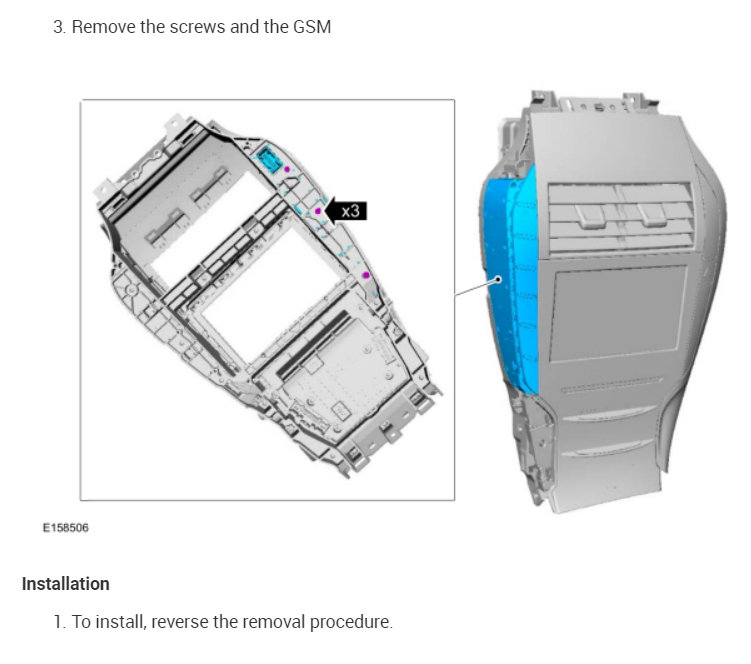 3. Remove the screws and the GSM

x3

E158506

Installation

1. To install, reverse the removal procedure.