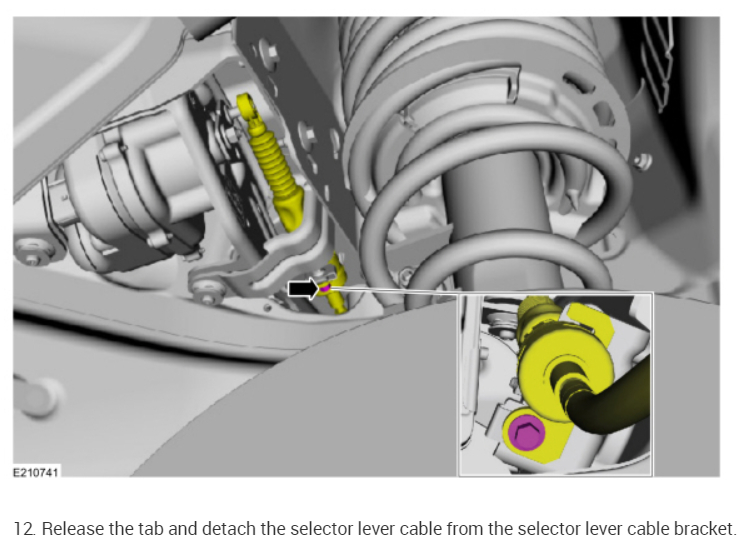 E210741

12. Release the tab and detach the selector lever cable from the selector lever cable bracket.