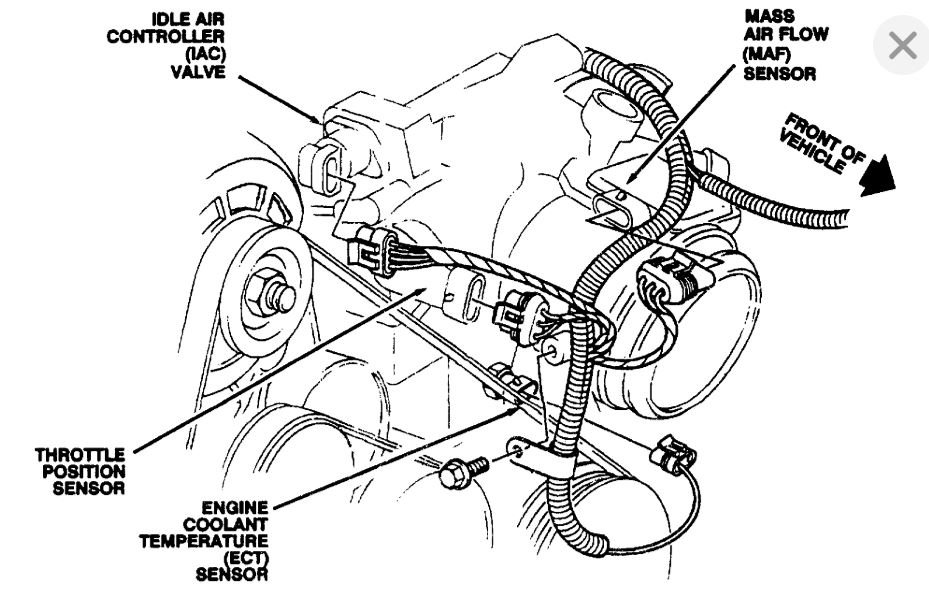 IDLE AIR CONTROLLER (IAC) VALVE

MASS AIR FLOW (MAF) SENSOR

FRONT OF VEHICLE

THROTTLE POSITION SENSOR

ENGINE COOLANT TEMPERATURE (ECT) SENSOR