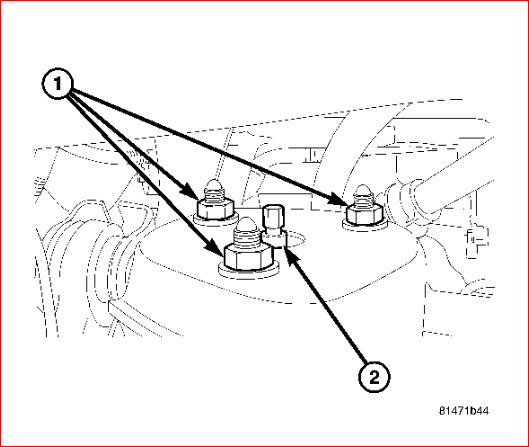 1
2
81471b44