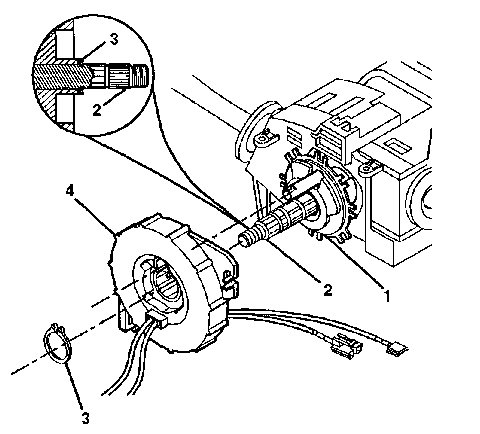 3
2
4
2
1
3