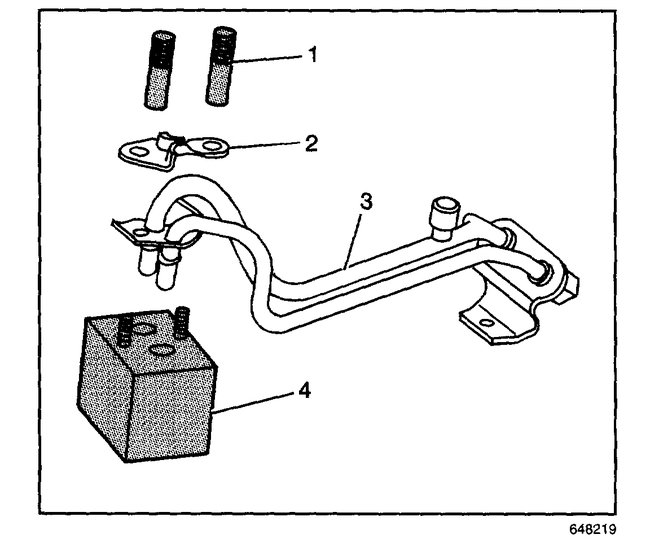 1
2
3
4
648219