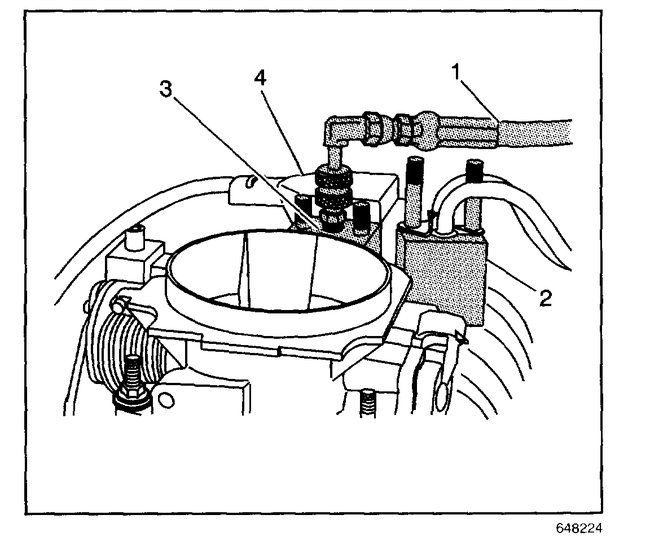 3
4
1
2
648224