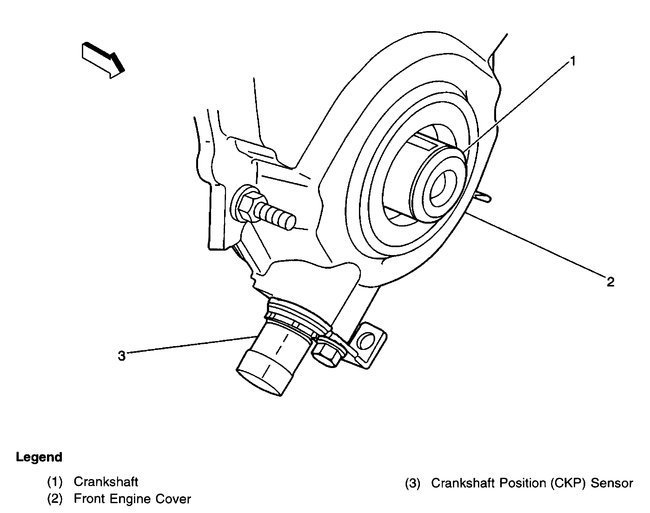 1

2

3

Legend

(1) Crankshaft
(2) Front Engine Cover

(3) Crankshaft Position (CKP) Sensor