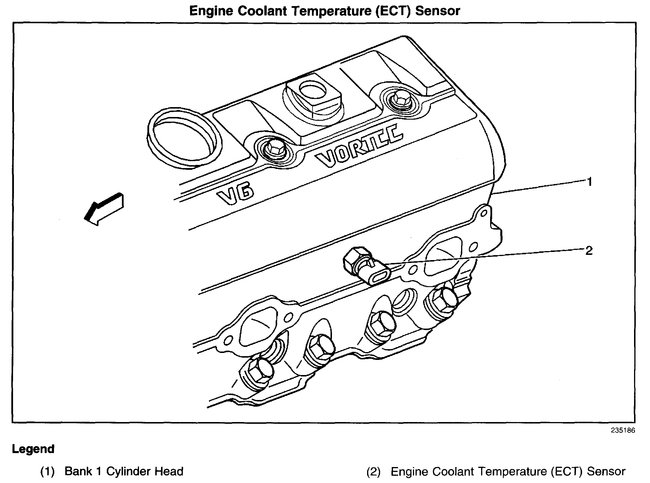 Engine Coolant Temperature (ECT) Sensor

VORTEC

V6

1

2

235186

Legend

(1) Bank 1 Cylinder Head

(2) Engine Coolant Temperature (ECT) Sensor