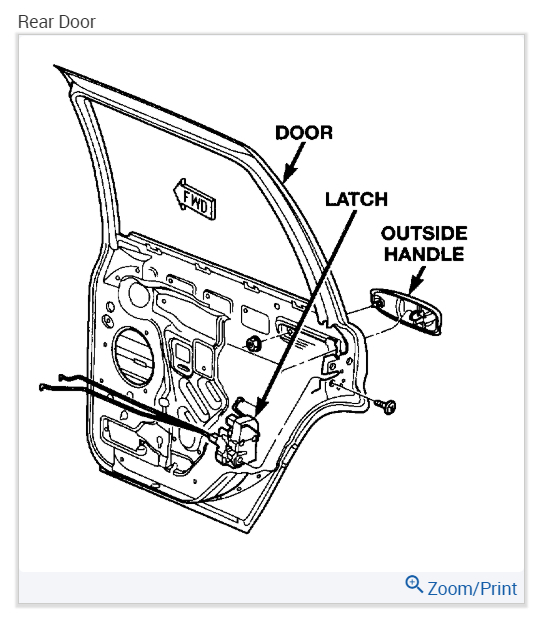 Rear Door

DOOR

FWD

LATCH

OUTSIDE HANDLE

Zoom/Print