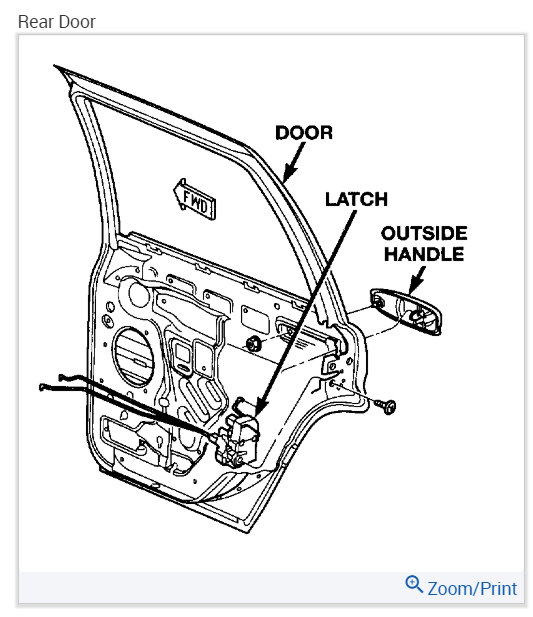 Rear Door

DOOR

FWD

LATCH

OUTSIDE HANDLE

Zoom/Print