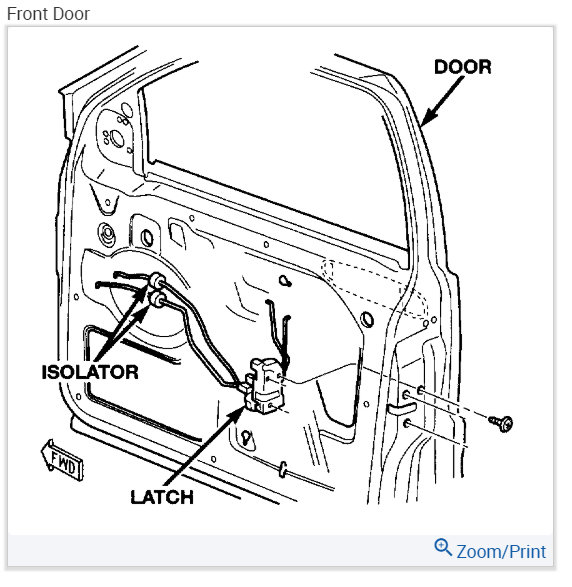 Front Door

DOOR

ISOLATOR

FWD

LATCH

Zoom/Print