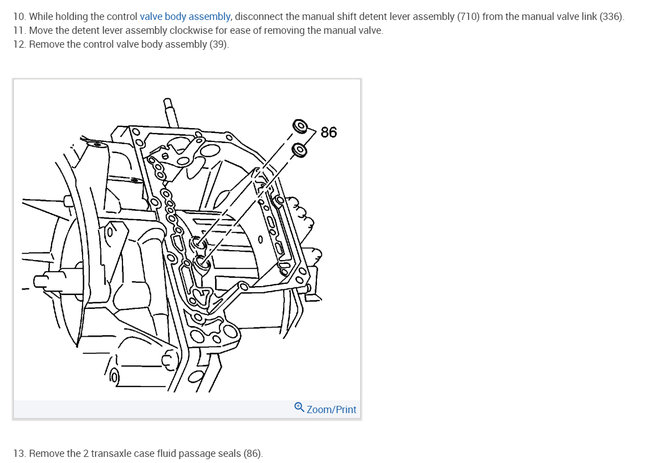 10. While holding the control valve body assembly, disconnect the manual shift detent lever assembly (710) from the manual valve link (336).
11. Move the detent lever assembly clockwise for ease of removing the manual valve.
12. Remove the control valve body assembly (39).

86

Zoom/Print

13. Remove the 2 transaxle case fluid passage seals (86).