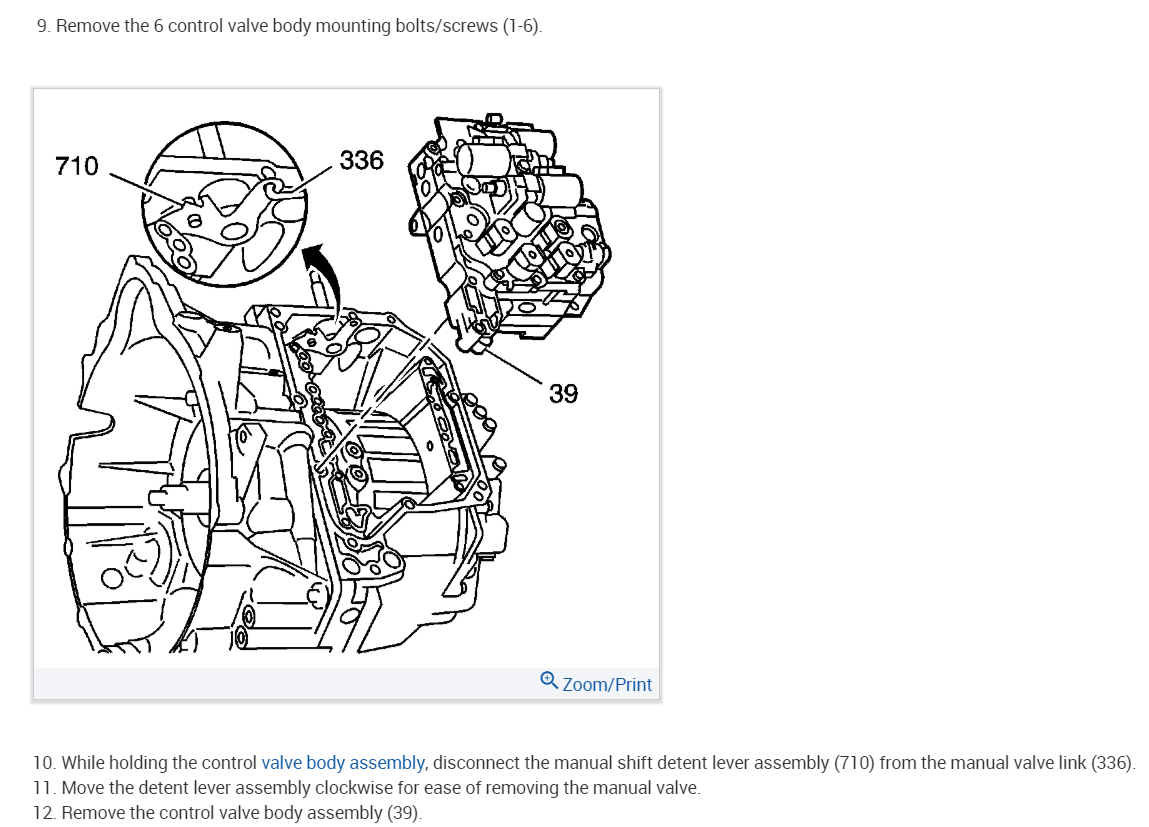 9. Remove the 6 control valve body mounting bolts/screws (1-6).

710

336

39

Zoom/Print

10. While holding the control valve body assembly, disconnect the manual shift detent lever assembly (710) from the manual valve link (336).
11. Move the detent lever assembly clockwise for ease of removing the manual valve.
12. Remove the control valve body assembly (39).