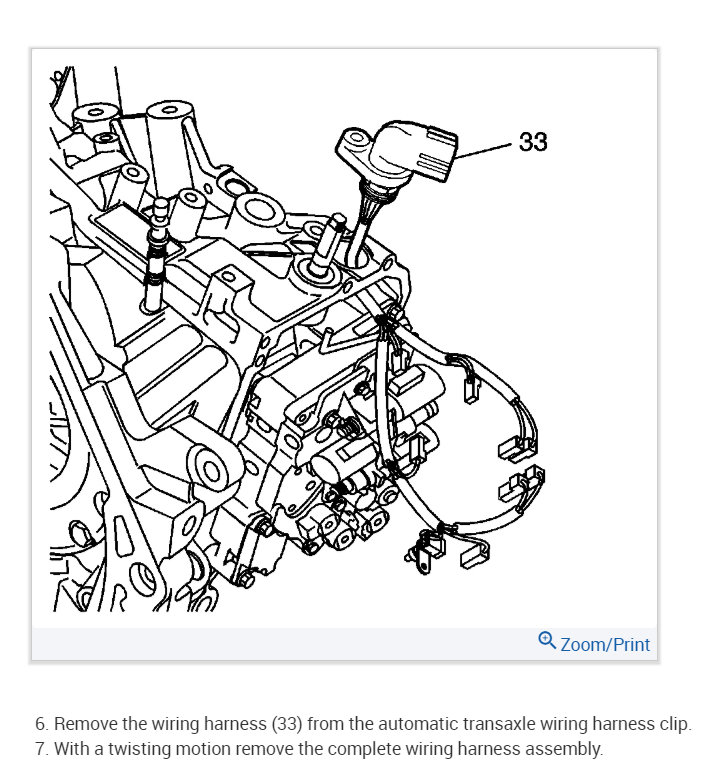 33

Zoom/Print

6. Remove the wiring harness (33) from the automatic transaxle wiring harness clip.
7. With a twisting motion remove the complete wiring harness assembly.