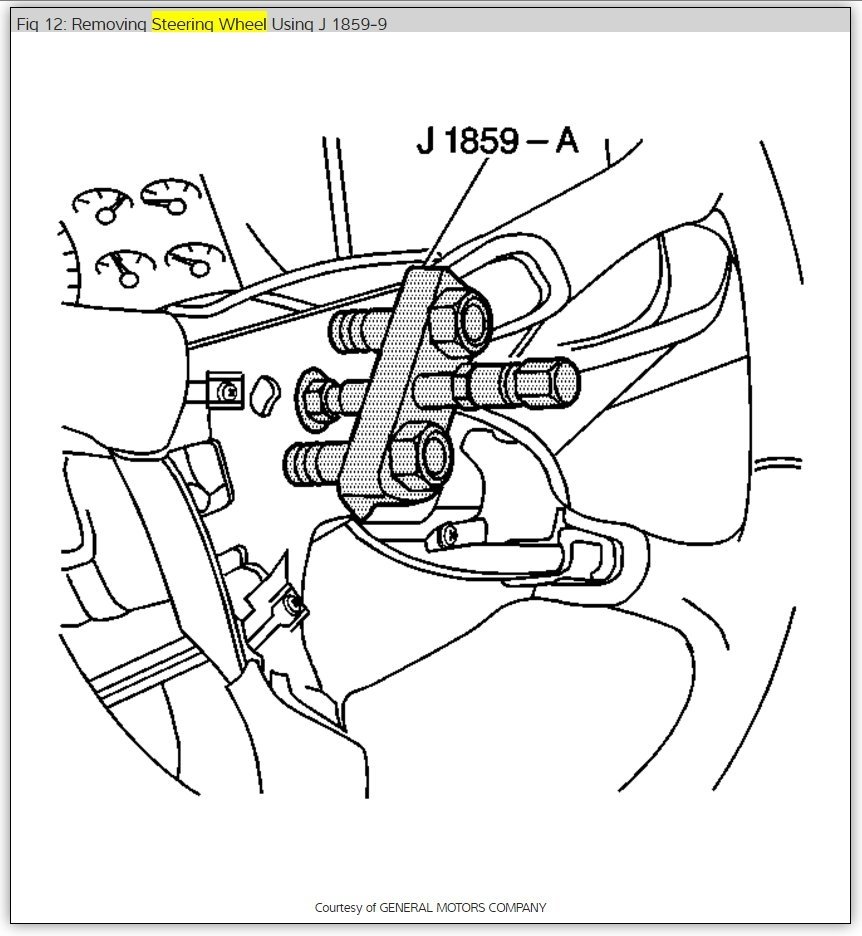 Fig 12: Removing Steering Wheel Using J 1859-9

J 1859 – A

Courtesy of GENERAL MOTORS COMPANY