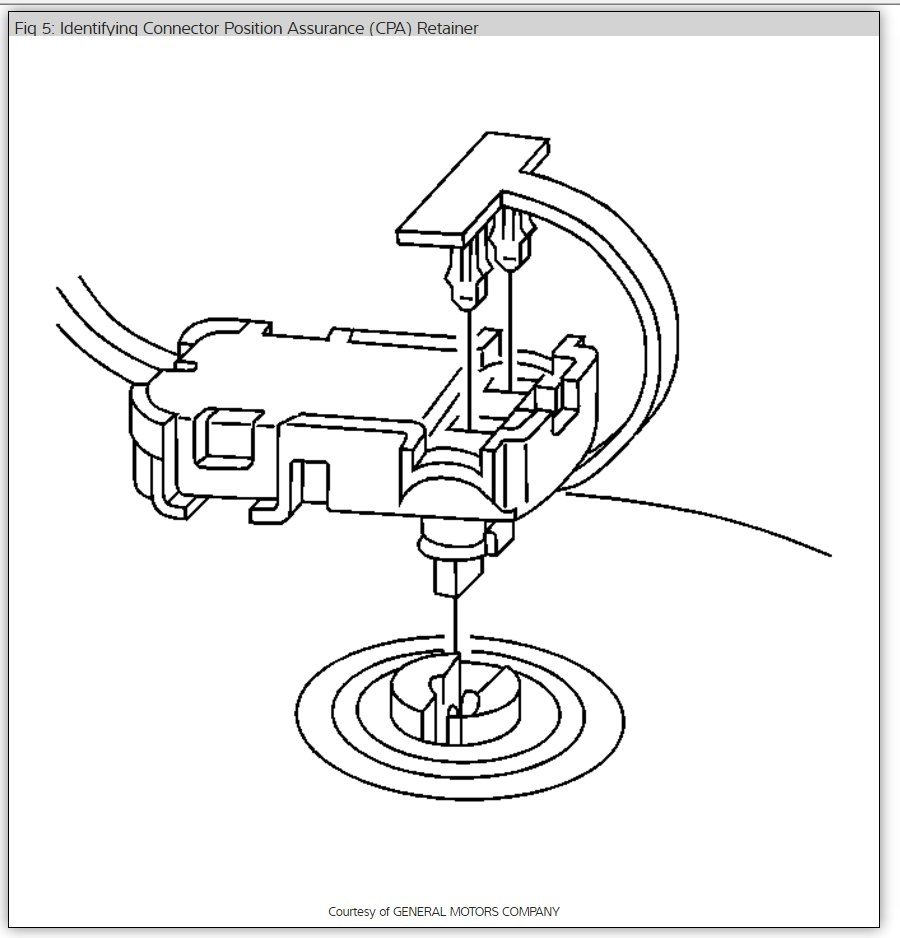 Fig 5: Identifying Connector Position Assurance (CPA) Retainer

Courtesy of GENERAL MOTORS COMPANY