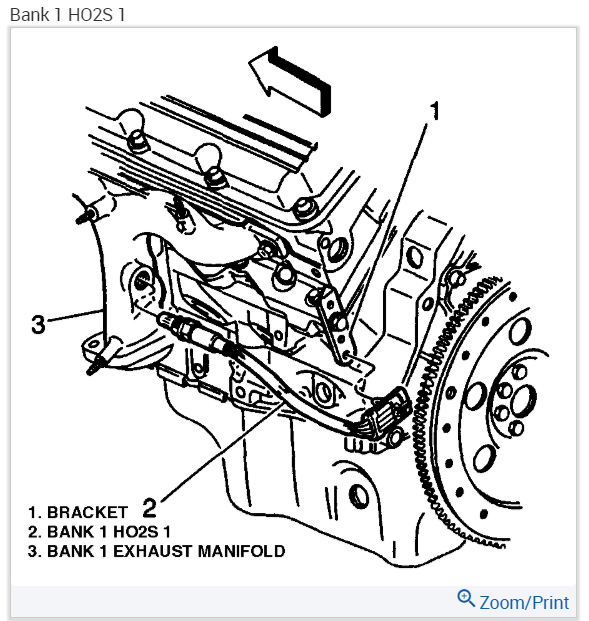 Bank 1 HO2S 1

1

3

2

1. BRACKET
2. BANK 1 HO2S 1
3. BANK 1 EXHAUST MANIFOLD

Zoom/Print