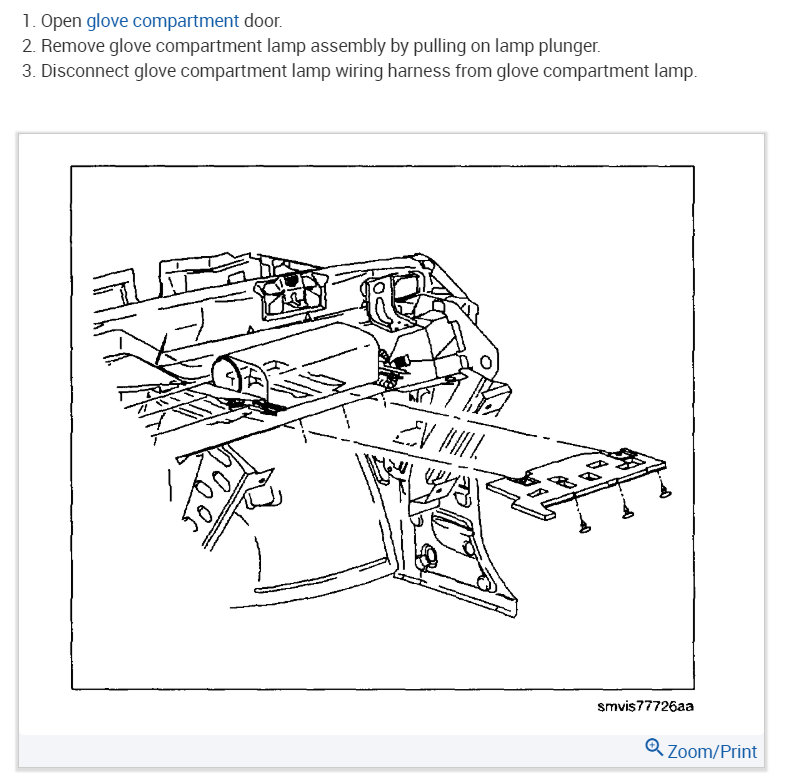 1. Open glove compartment door.
2. Remove glove compartment lamp assembly by pulling on lamp plunger.
3. Disconnect glove compartment lamp wiring harness from glove compartment lamp.

smvis77726aa

Zoom/Print