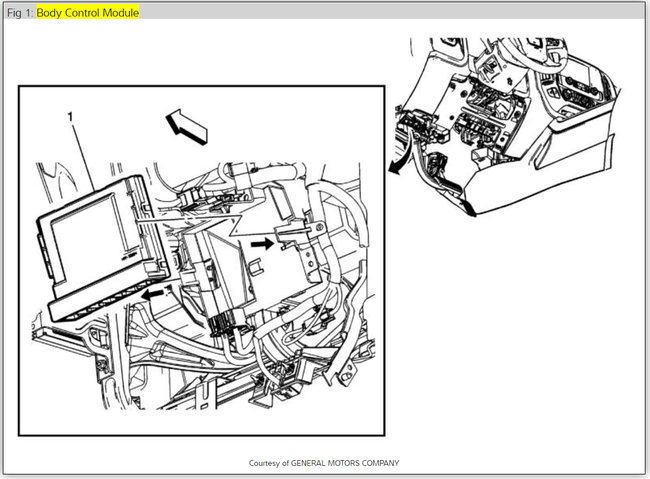 Fig 1: Body Control Module

1

Courtesy of GENERAL MOTORS COMPANY