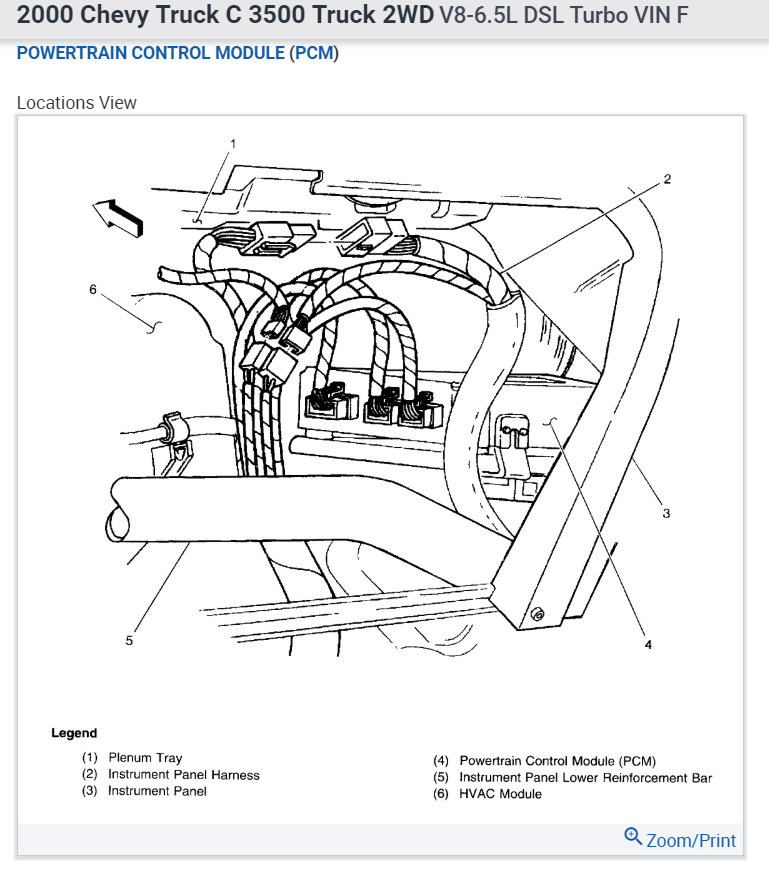 2000 Chevy Truck C 3500 Truck 2WD V8-6.5L DSL Turbo VIN F

POWERTRAIN CONTROL MODULE (PCM)

Locations View

1
2
6
3
5
4

Legend

(1) Plenum Tray
(2) Instrument Panel Harness
(3) Instrument Panel

(4) Powertrain Control Module (PCM)
(5) Instrument Panel Lower Reinforcement Bar
(6) HVAC Module

Zoom/Print