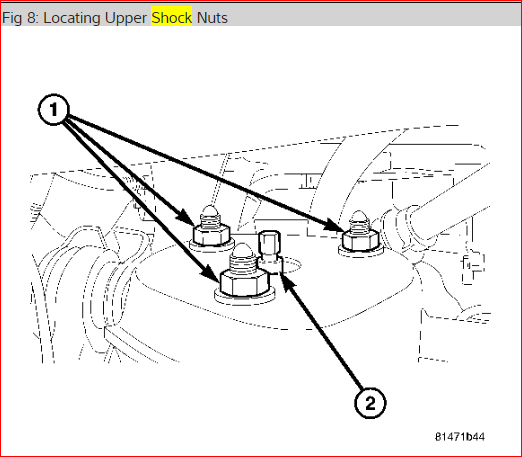 Fig 8: Locating Upper Shock Nuts

1

2

81471b44