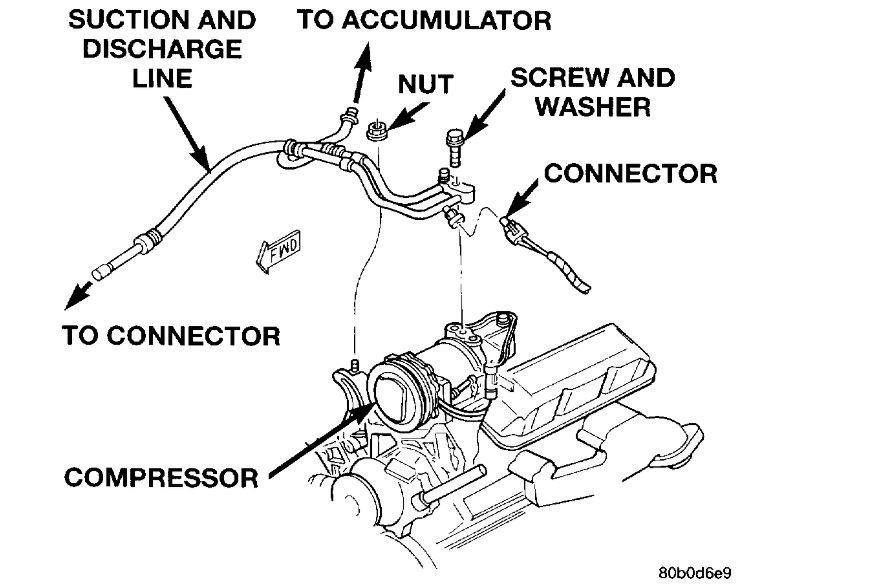 SUCTION AND DISCHARGE LINE

TO ACCUMULATOR

NUT

SCREW AND WASHER

CONNECTOR

FWD

TO CONNECTOR

COMPRESSOR

80b0d6e9