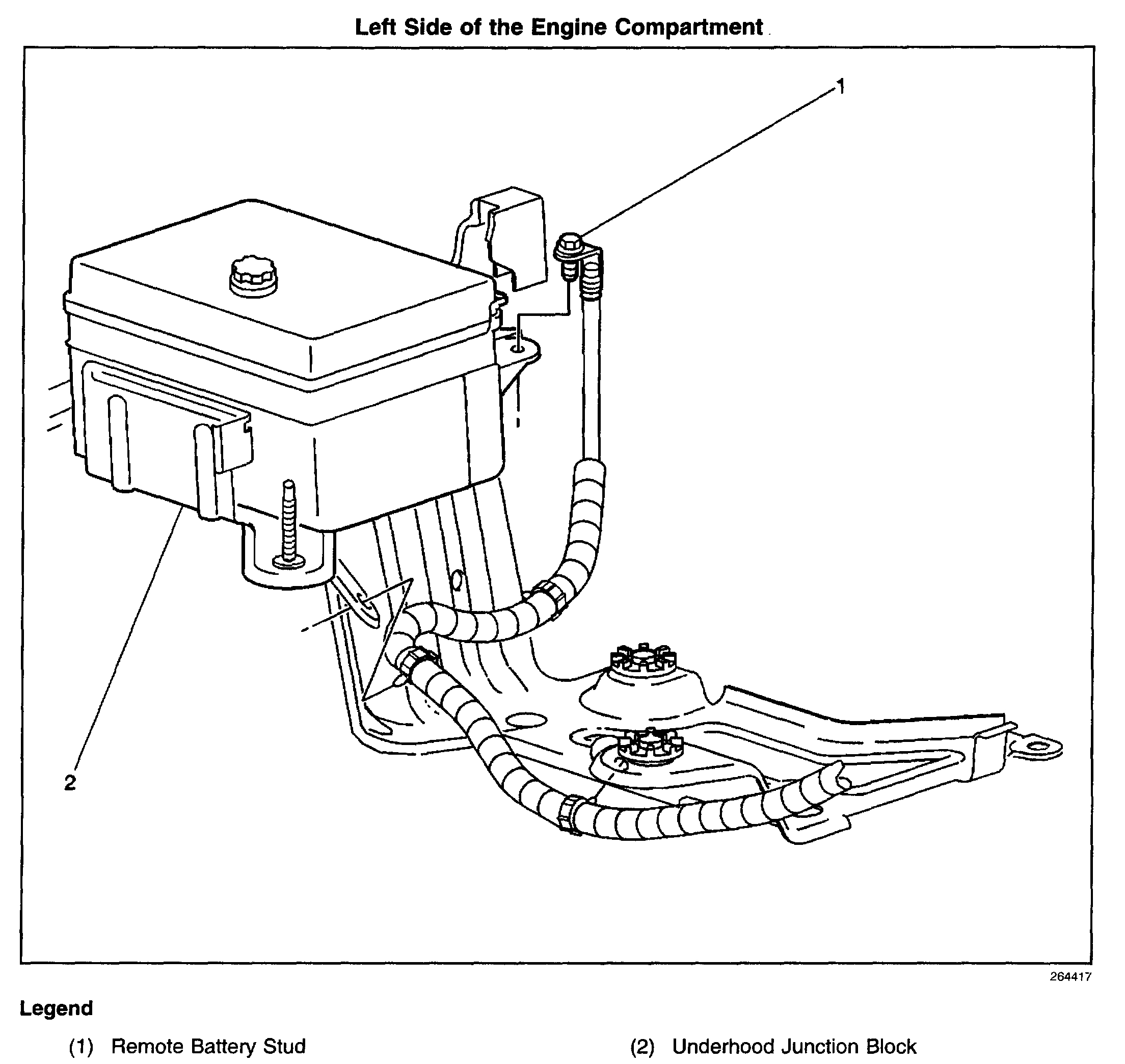 Left Side of the Engine Compartment

1

2

264417

Legend

(1) Remote Battery Stud

(2) Underhood Junction Block