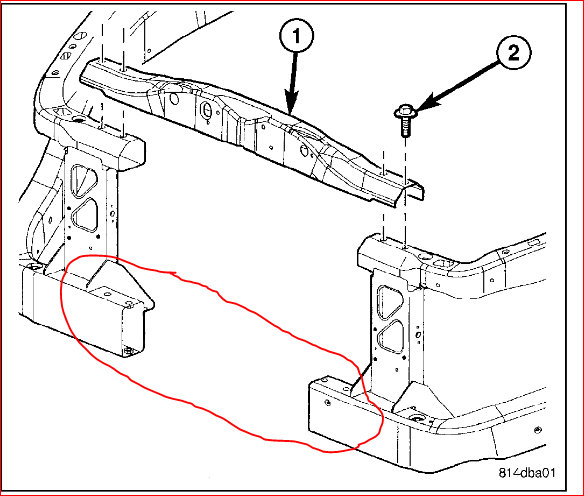 1
2
814dba01