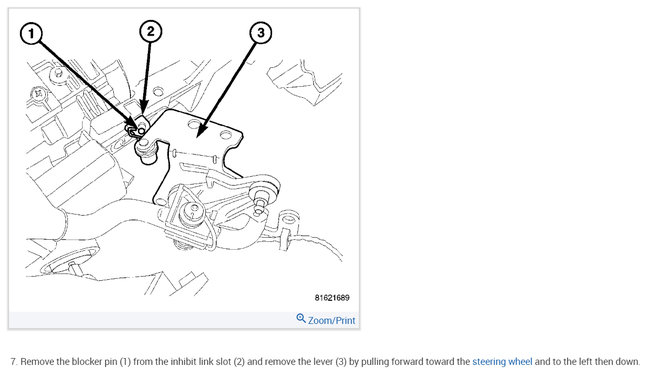 1
2
3
81621689
Zoom/Print

7. Remove the blocker pin (1) from the inhibit link slot (2) and remove the lever (3) by pulling forward toward the steering wheel and to the left then down.