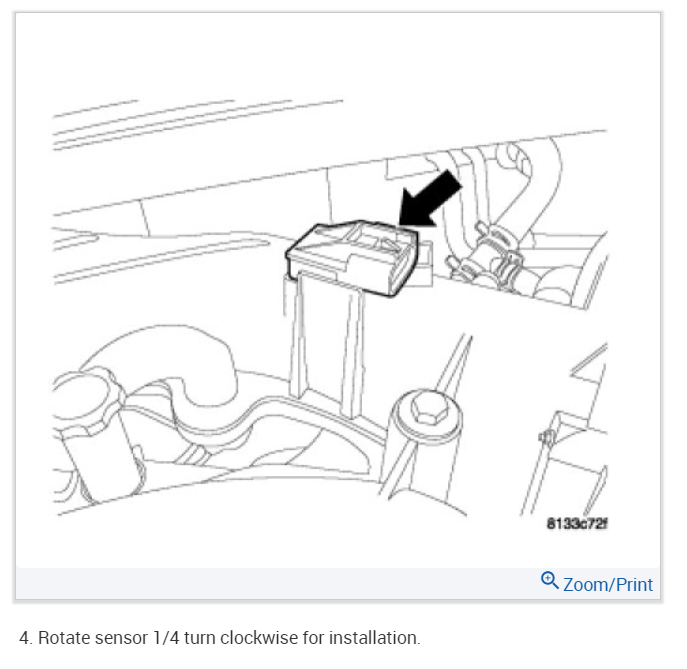 8133c72f

Zoom/Print

4. Rotate sensor 1/4 turn clockwise for installation.