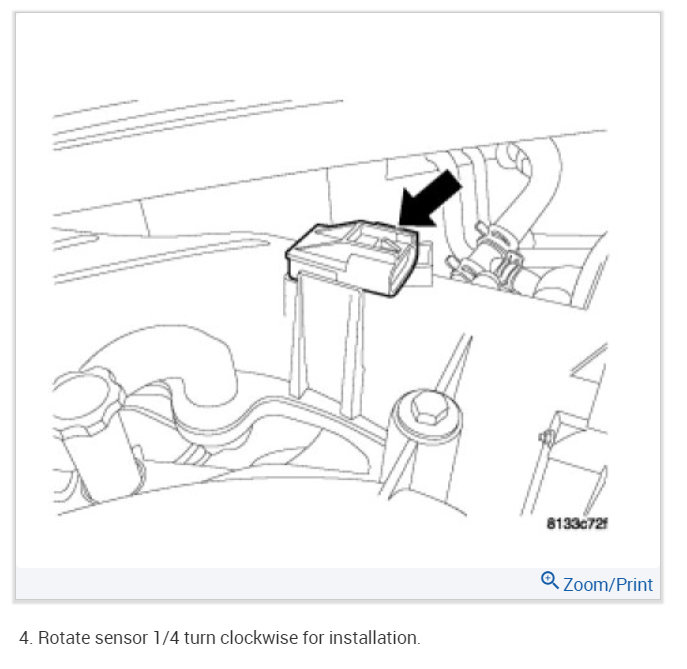 8133c72f

Zoom/Print

4. Rotate sensor 1/4 turn clockwise for installation.