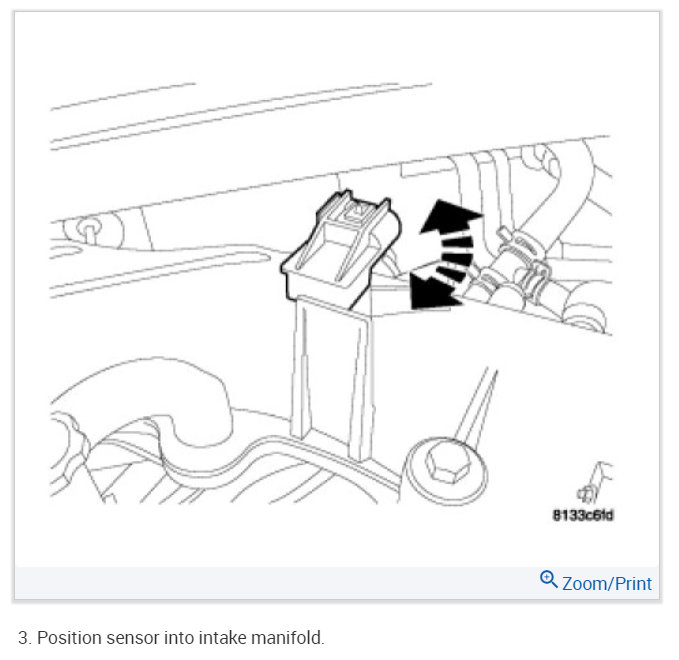 8133c6fd

Zoom/Print

3. Position sensor into intake manifold.