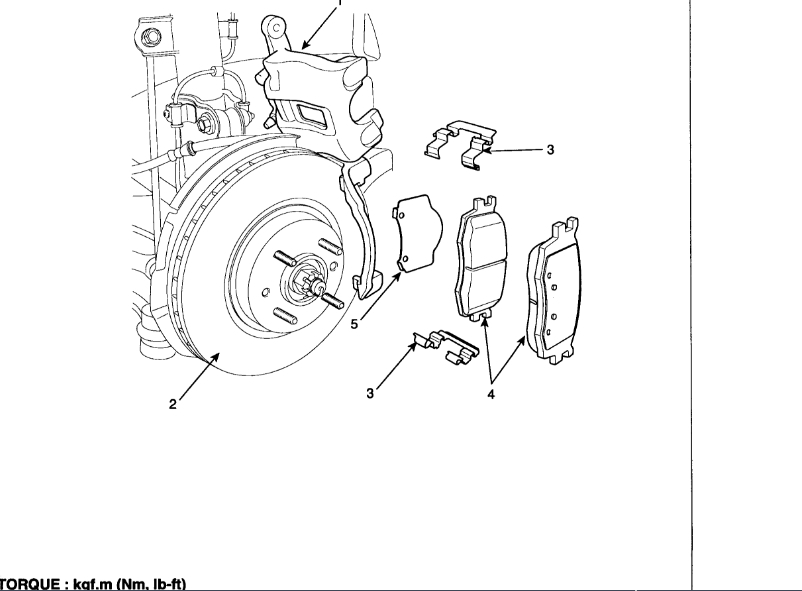 1

3

5

3

4

2

TORQUE : kgf.m (Nm, lb-ft)