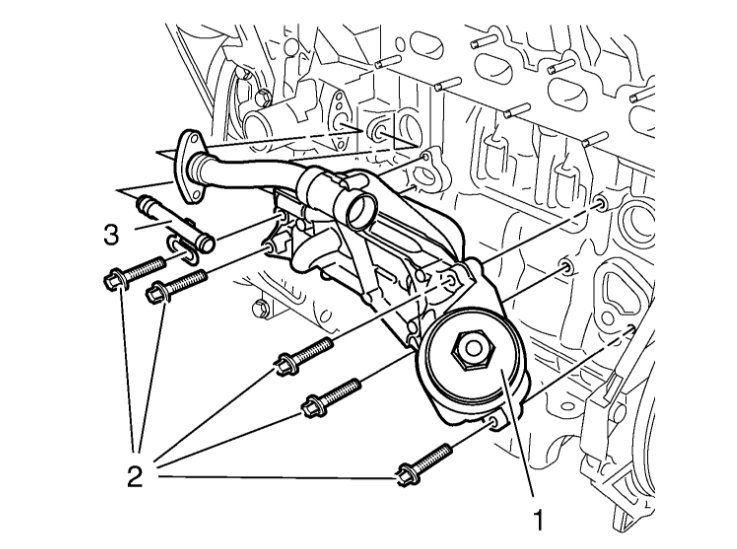 3
2
1