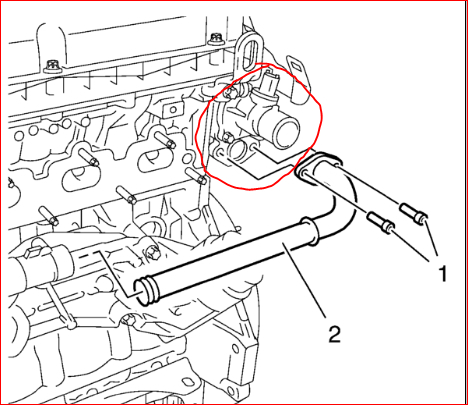 1

2