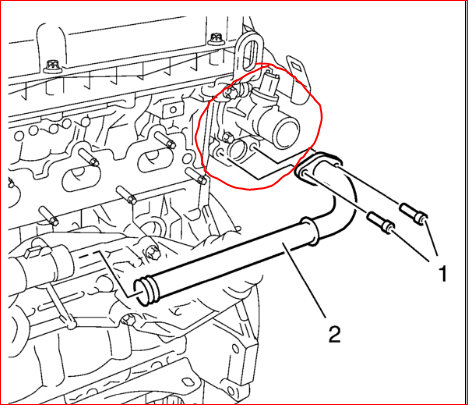 1

2