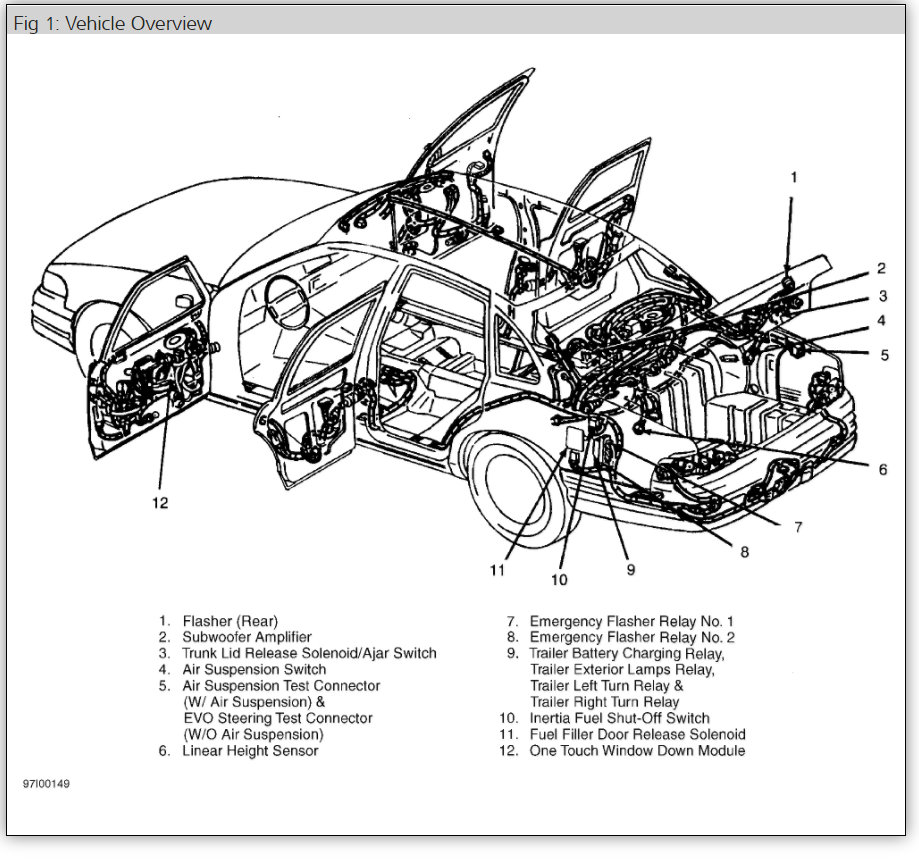 Fig 1: Vehicle Overview

1

2

3

4

5

6

7

8

9

10

11

12

1. Flasher (Rear)
2. Subwoofer Amplifier
3. Trunk Lid Release Solenoid/Ajar Switch
4. Air Suspension Switch
5. Air Suspension Test Connector (W/ Air Suspension) & EVO Steering Test Connector (W/O Air Suspension)
6. Linear Height Sensor

7. Emergency Flasher Relay No. 1
8. Emergency Flasher Relay No. 2
9. Trailer Battery Charging Relay, Trailer Exterior Lamps Relay, Trailer Left Turn Relay & Trailer Right Turn Relay
10. Inertia Fuel Shut-Off Switch
11. Fuel Filler Door Release Solenoid
12. One Touch Window Down Module

97I00149