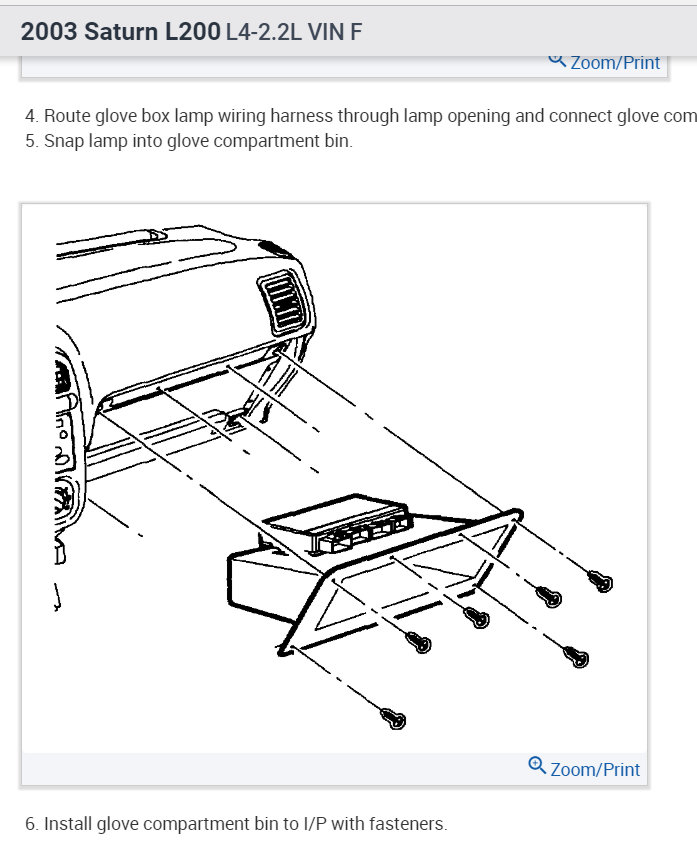 2003 Saturn L200 L4-2.2L VIN F

Zoom/Print

4. Route glove box lamp wiring harness through lamp opening and connect glove com
5. Snap lamp into glove compartment bin.

Zoom/Print

6. Install glove compartment bin to I/P with fasteners.